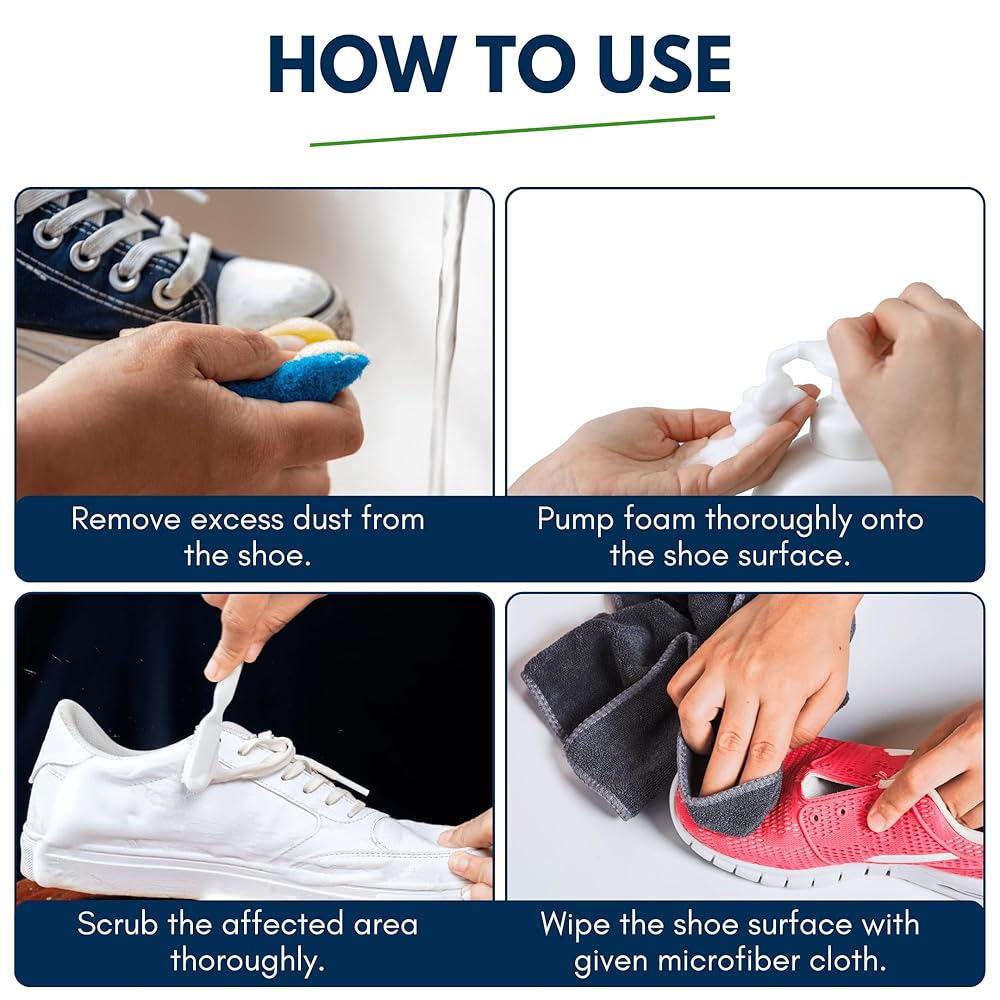 HOW TO USE

Remove excess dust from the shoe.

Pump foam thoroughly onto the shoe surface.

Scrub the affected area thoroughly.

Wipe the shoe surface with given microfiber cloth.